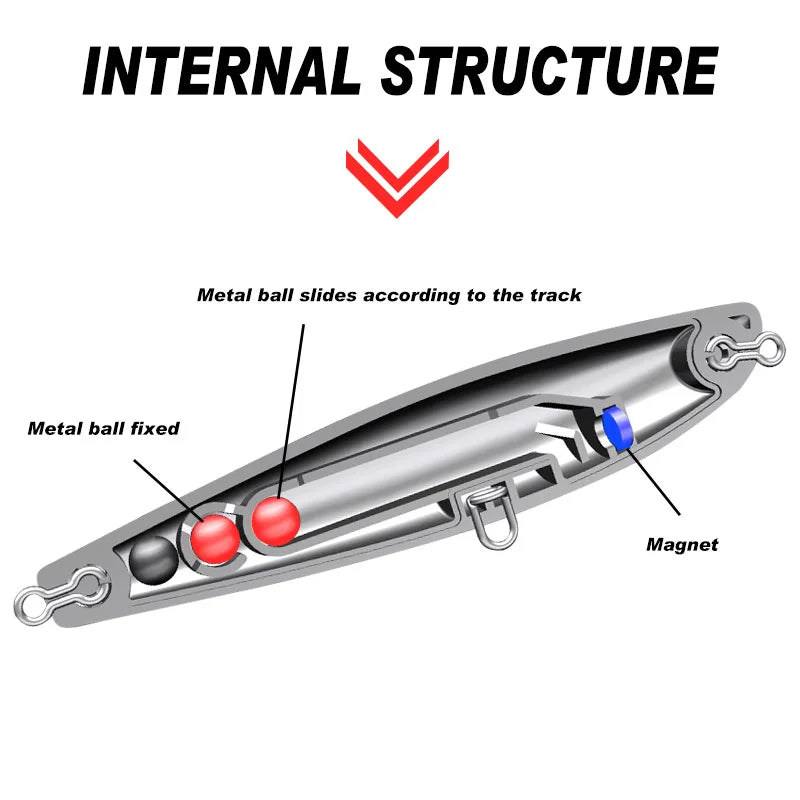 INTERNAL STRUCTURE

Metal ball slides according to the track

Metal ball fixed

Magnet